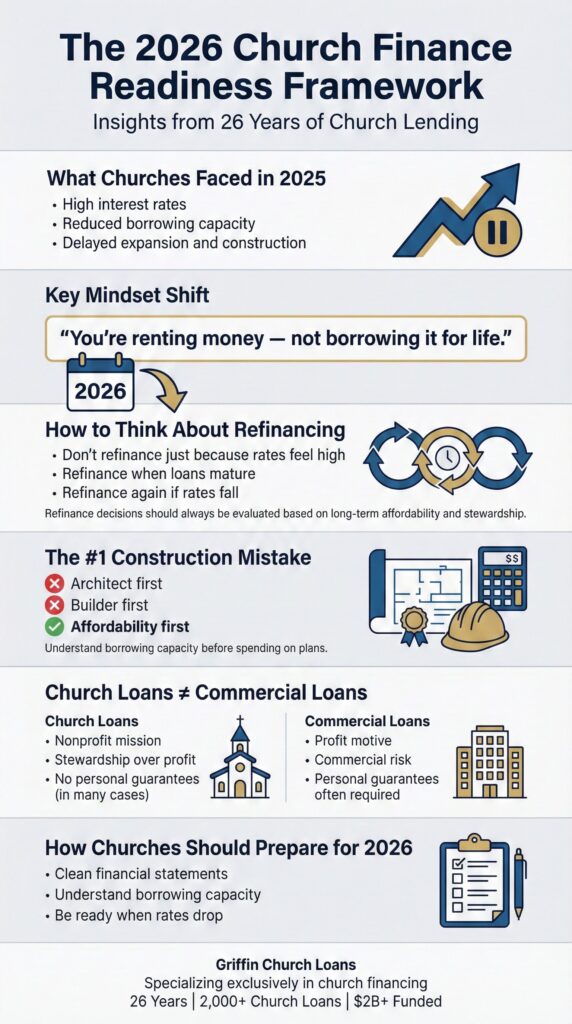 The 2026 Church Finance Readiness Framework
Insights from 26 Years of Church Lending

What Churches Faced in 2025
• High interest rates
• Reduced borrowing capacity
• Delayed expansion and construction

Key Mindset Shift
"You're renting money — not borrowing it for life."

2026

How to Think About Refinancing
• Don't refinance just because rates feel high
• Refinance when loans mature
• Refinance again if rates fall
Refinance decisions should always be evaluated based on long-term affordability and stewardship.

The #1 Construction Mistake
Architect first
Builder first
Affordability first
Understand borrowing capacity before spending on plans.

$$

Church Loans ≠ Commercial Loans

Church Loans
• Nonprofit mission
• Stewardship over profit
• No personal guarantees (in many cases)

Commercial Loans
• Profit motive
• Commercial risk
• Personal guarantees often required

How Churches Should Prepare for 2026
• Clean financial statements
• Understand borrowing capacity
• Be ready when rates drop

Griffin Church Loans
Specializing exclusively in church financing
26 Years | 2,000+ Church Loans | $2B+ Funded